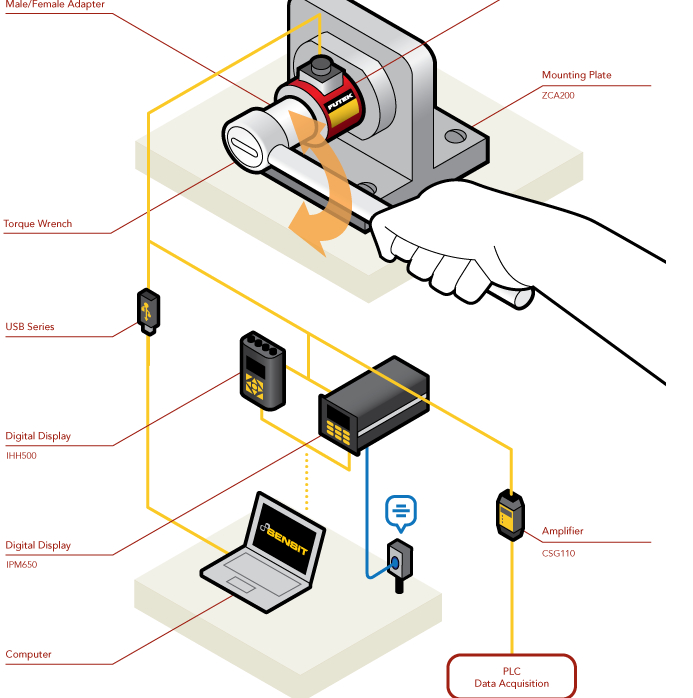 Male/Female Adapter

Mounting Plate
ZCA200

FUTEK

Torque Wrench

USB Series

Digital Display
IHH500

Digital Display
IPM650

SENSIT

Amplifier
CSG110

Computer

PLC
Data Acquisition